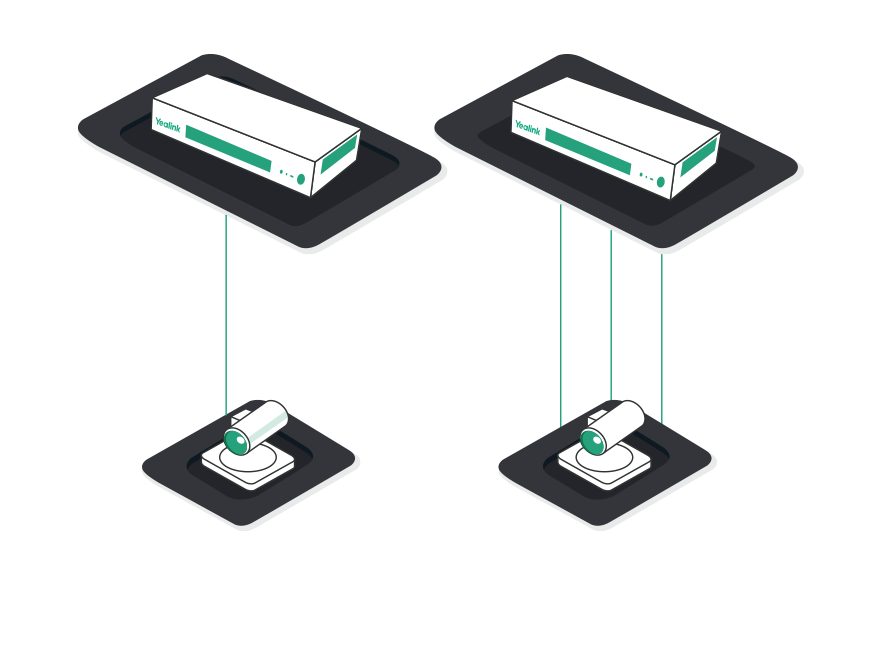 Yealink

Yealink